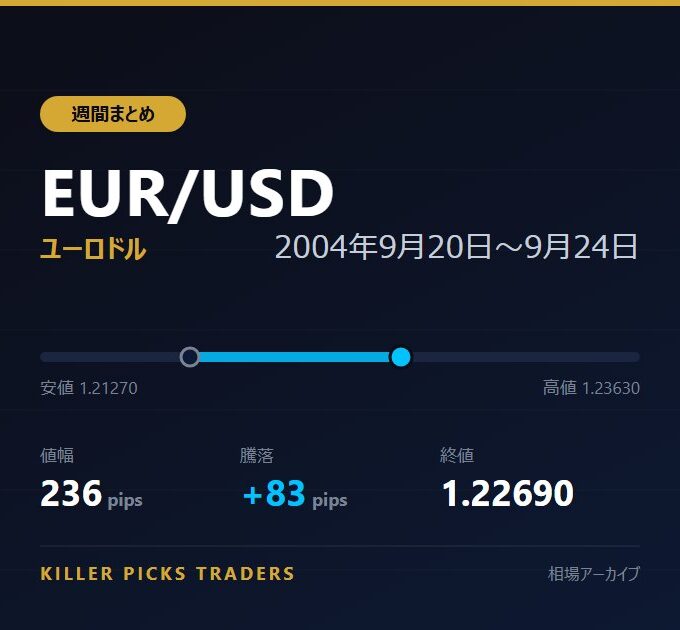 週間まとめ

EUR/USD

ユーロドル

2004年9月20日～9月24日

安値 1.21270

高値 1.23630

値幅
236 pips

騰落
+83 pips

終値
1.22690

KILLER PICKS TRADERS

相場アーカイブ