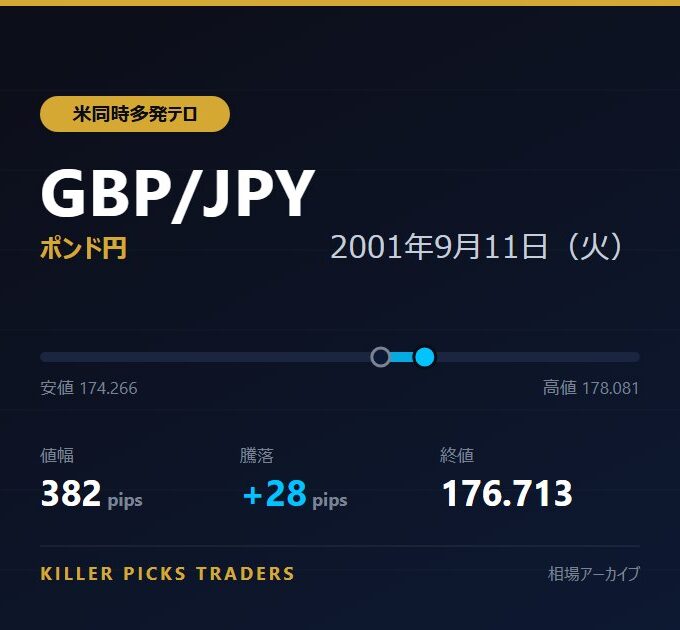 米同時多発テロ

GBP/JPY

ポンド円

2001年9月11日（火）

安値 174.266

高値 178.081

値幅
382 pips

騰落
+28 pips

終値
176.713

KILLER PICKS TRADERS

相場アーカイブ