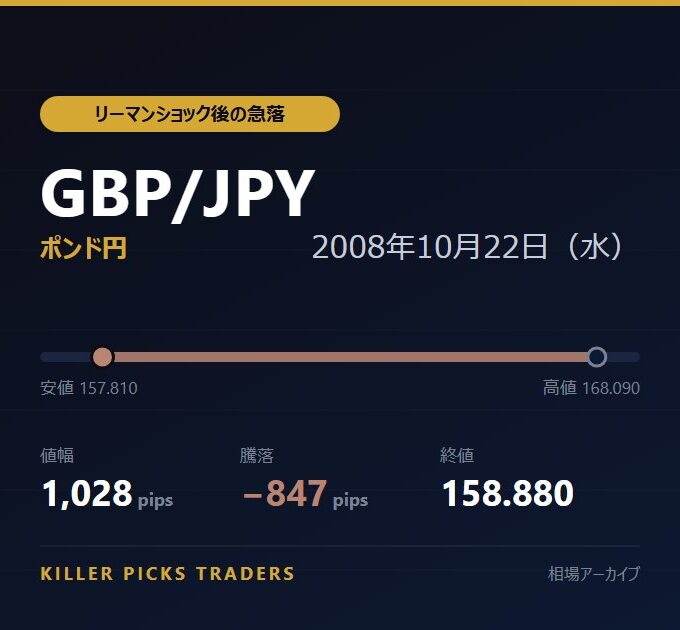 リーマンショック後の急落

GBP/JPY

ポンド円

2008年10月22日（水）

安値 157.810

高値 168.090

値幅
1,028 pips

騰落
−847 pips

終値
158.880

KILLER PICKS TRADERS

相場アーカイブ