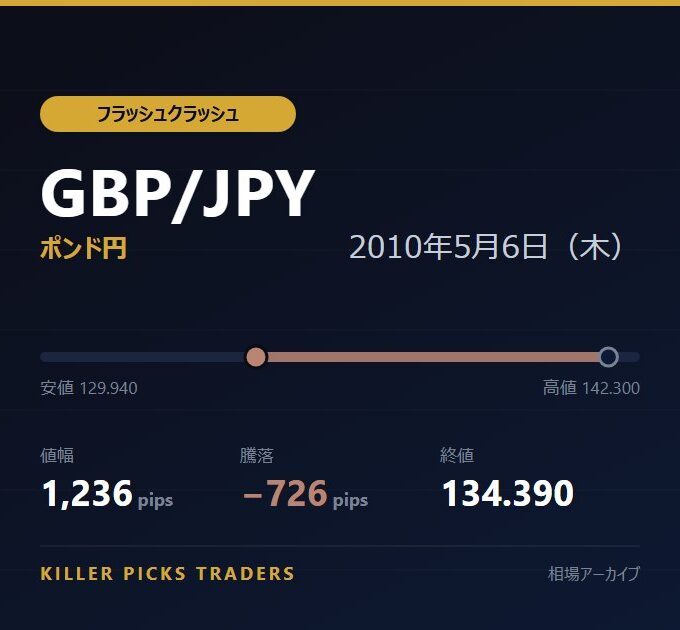 フラッシュクラッシュ

GBP/JPY
ポンド円

2010年5月6日（木）

安値 129.940

高値 142.300

値幅
1,236 pips

騰落
−726 pips

終値
134.390

KILLER PICKS TRADERS

相場アーカイブ