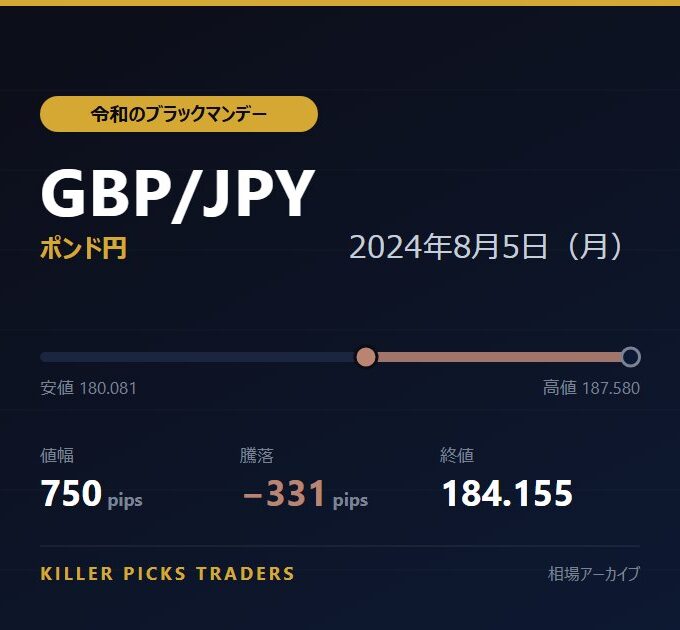 令和のブラックマンデー

GBP/JPY

ポンド円

2024年8月5日（月）

安値 180.081

高値 187.580

値幅
750 pips

騰落
−331 pips

終値
184.155

KILLER PICKS TRADERS

相場アーカイブ