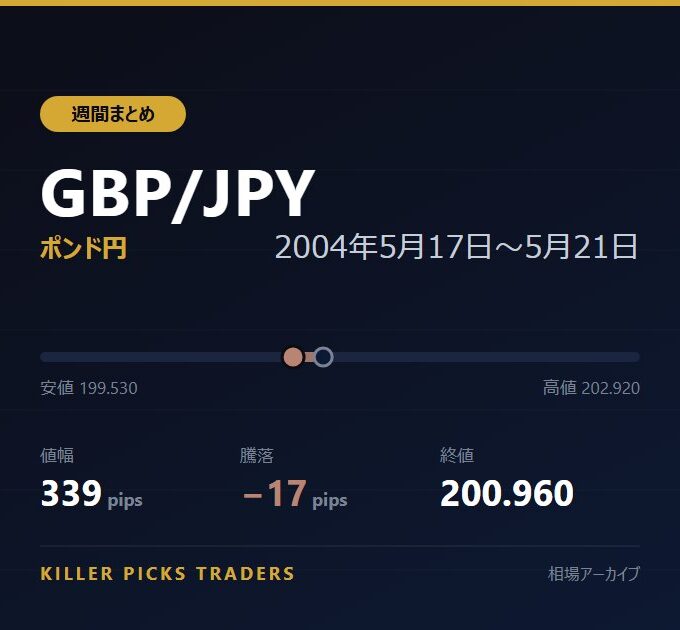 週間まとめ

GBP/JPY

ポンド円

2004年5月17日～5月21日

安値 199.530

高値 202.920

値幅
339 pips

騰落
−17 pips

終値
200.960

KILLER PICKS TRADERS

相場アーカイブ