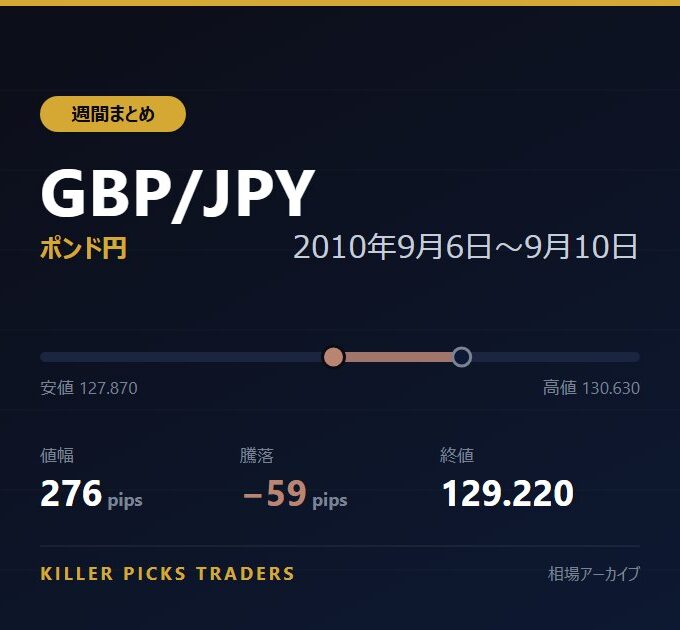 週間まとめ

GBP/JPY

ポンド円

2010年9月6日～9月10日

安値 127.870

高値 130.630

値幅
276 pips

騰落
−59 pips

終値
129.220

KILLER PICKS TRADERS

相場アーカイブ