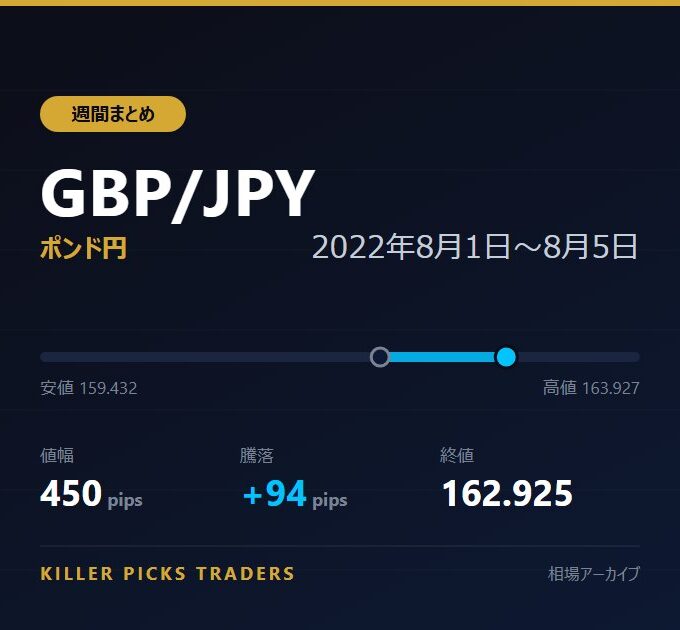 週間まとめ

GBP/JPY
ポンド円
2022年8月1日～8月5日

安値 159.432
高値 163.927

値幅
450 pips

騰落
+94 pips

終値
162.925

KILLER PICKS TRADERS
相場アーカイブ