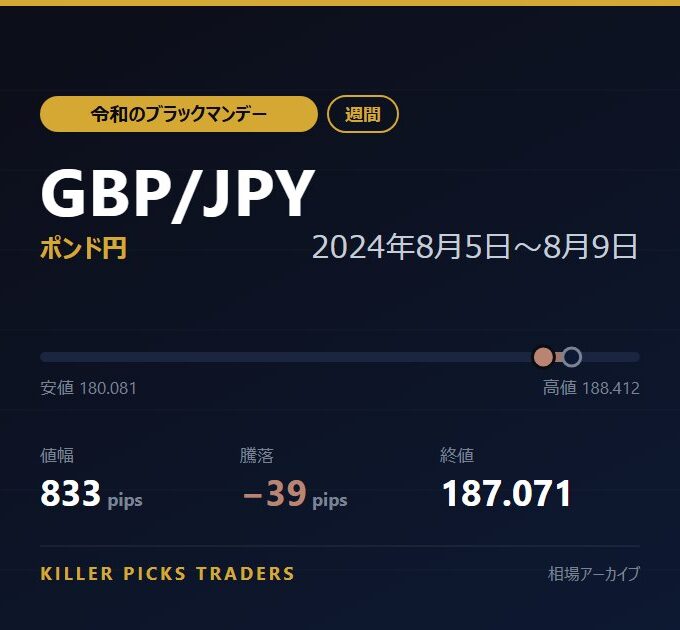 令和のブラックマンデー

週間

GBP/JPY

ポンド円

2024年8月5日～8月9日

安値 180.081

高値 188.412

値幅
833 pips

騰落
−39 pips

終値
187.071

KILLER PICKS TRADERS

相場アーカイブ