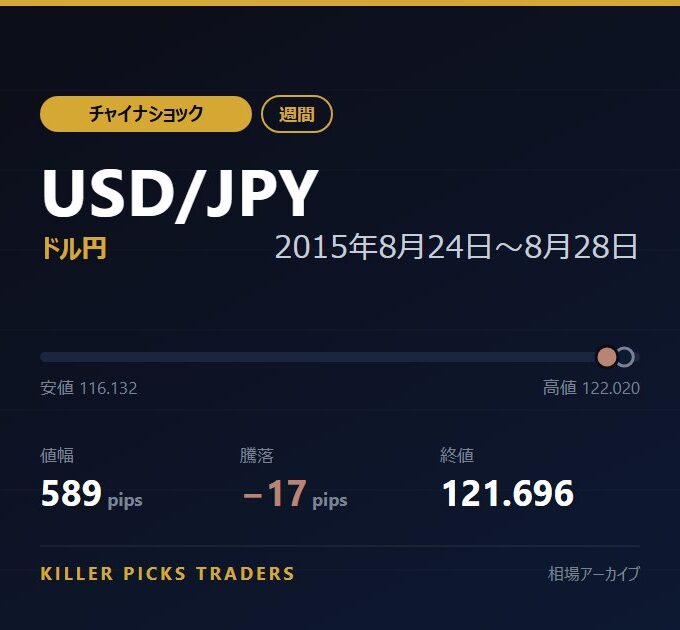 チャイナショック

週間

USD/JPY

ドル円

2015年8月24日～8月28日

安値 116.132

高値 122.020

値幅
589 pips

騰落
−17 pips

終値
121.696

KILLER PICKS TRADERS

相場アーカイブ